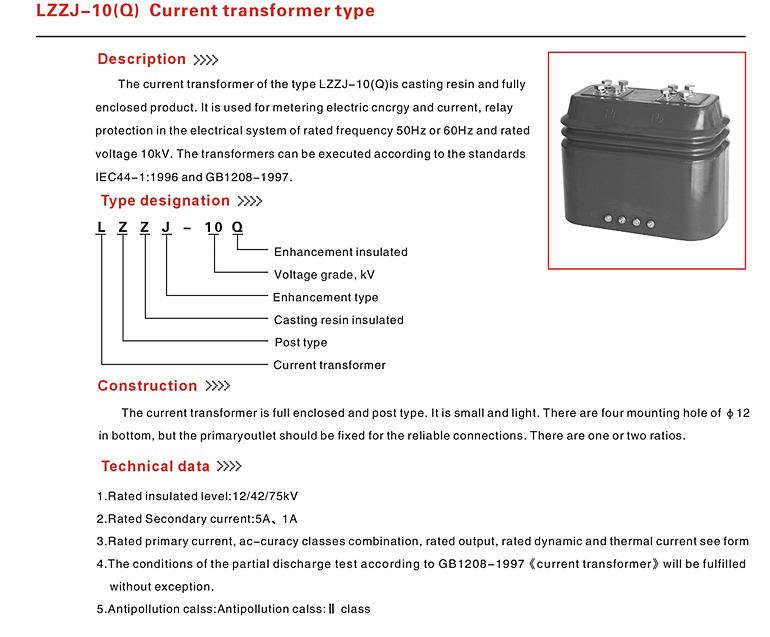 LZZJ-10(Q) Current transformer type

Description >>>>

The current transformer of the type LZZJ-10(Q)is casting resin and fully enclosed product. It is used for metering electric cncrgy and current, relay protection in the electrical system of rated frequency 50Hz or 60Hz and rated voltage 10kV. The transformers can be executed according to the standards IEC44-1:1996 and GB1208-1997.

P1 P2

Type designation >>>>

L Z Z J - 10 Q

Enhancement insulated

Voltage grade, kV

Enhancement type

Casting resin insulated

Post type

Current transformer

Construction >>>>

The current transformer is full enclosed and post type. It is small and light. There are four mounting hole of $\phi$ 12 in bottom, but the primaryoutlet should be fixed for the reliable connections. There are one or two ratios.

Technical data >>>>

1.Rated insulated level:12/42/75kV

2.Rated Secondary current:5A、1A

3.Rated primary current, ac-curacy classes combination, rated output, rated dynamic and thermal current see form

4.The conditions of the partial discharge test according to GB1208-1997《current transformer》will be fulfilled without exception.

5.Antipollution calss:Antipollution calss:Ⅱ class